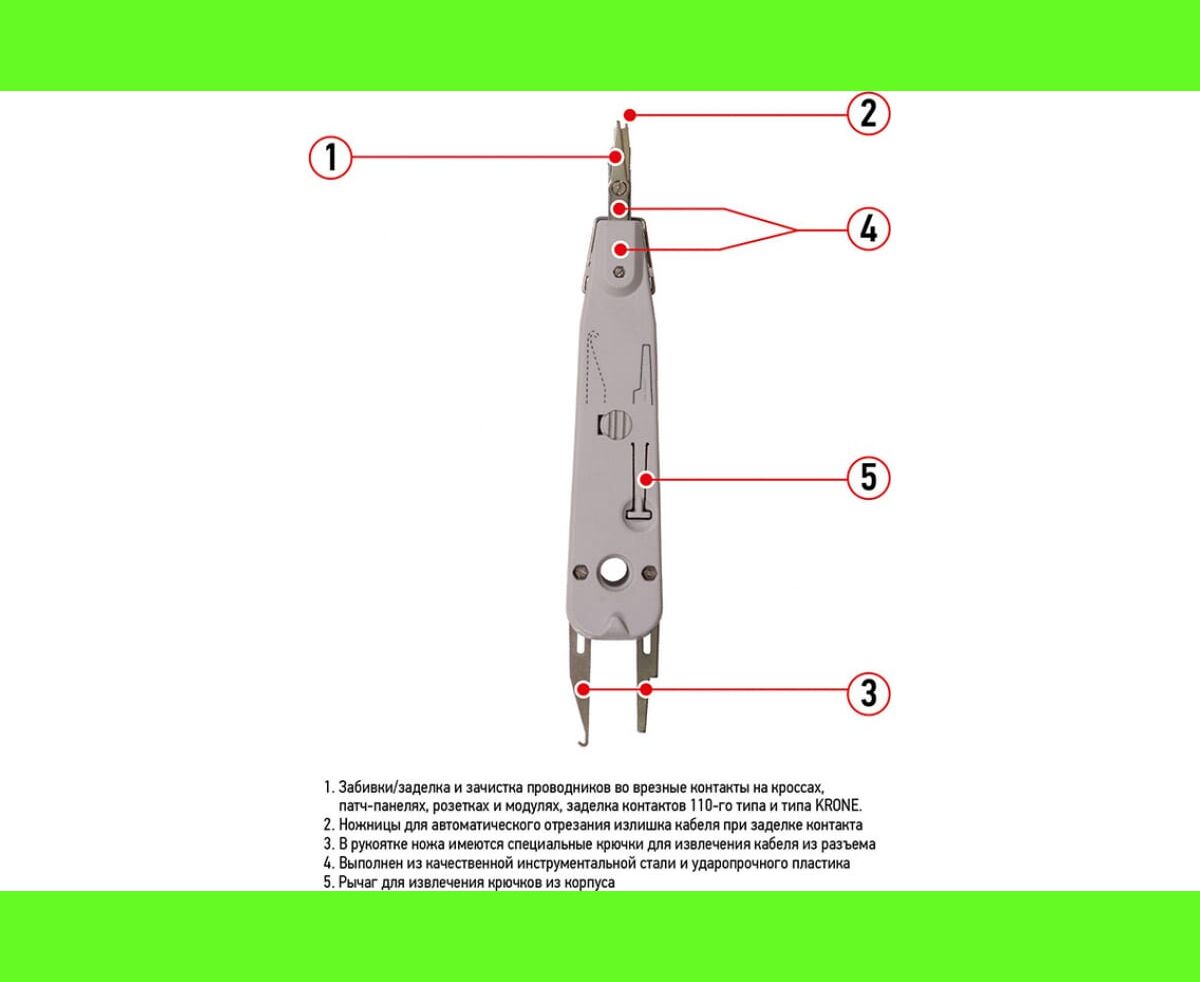 2

1

4

5

3

1. Забивки/заделка и зачистка проводников во врезные контакты на кроссах, патч-панелях, розетках и модулях, заделка контактов 110-го типа и типа KRONE.
2. Ножницы для автоматического отрезания излишка кабеля при заделке контакта
3. В рукоятке ножа имеются специальные крючки для извлечения кабеля из разъема
4. Выполнен из качественной инструментальной стали и ударопрочного пластика
5. Рычаг для извлечения крючков из корпуса